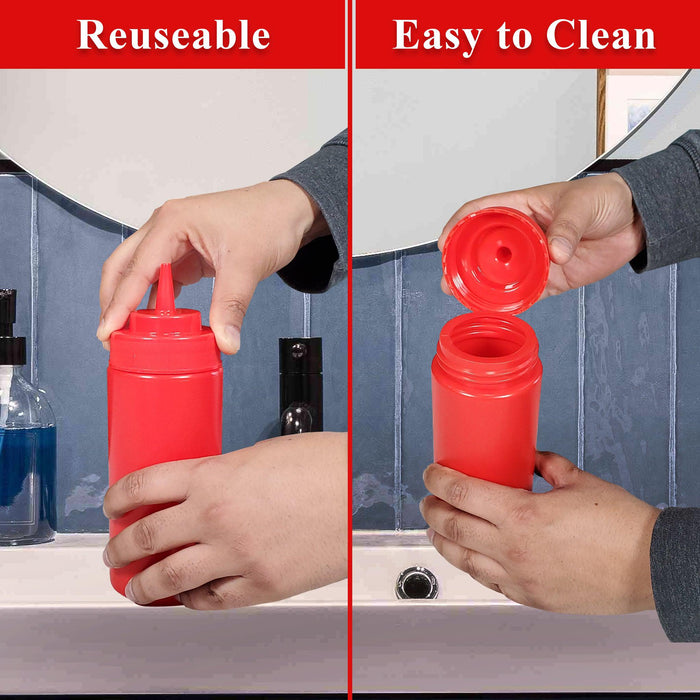 Reuseable

Easy to Clean